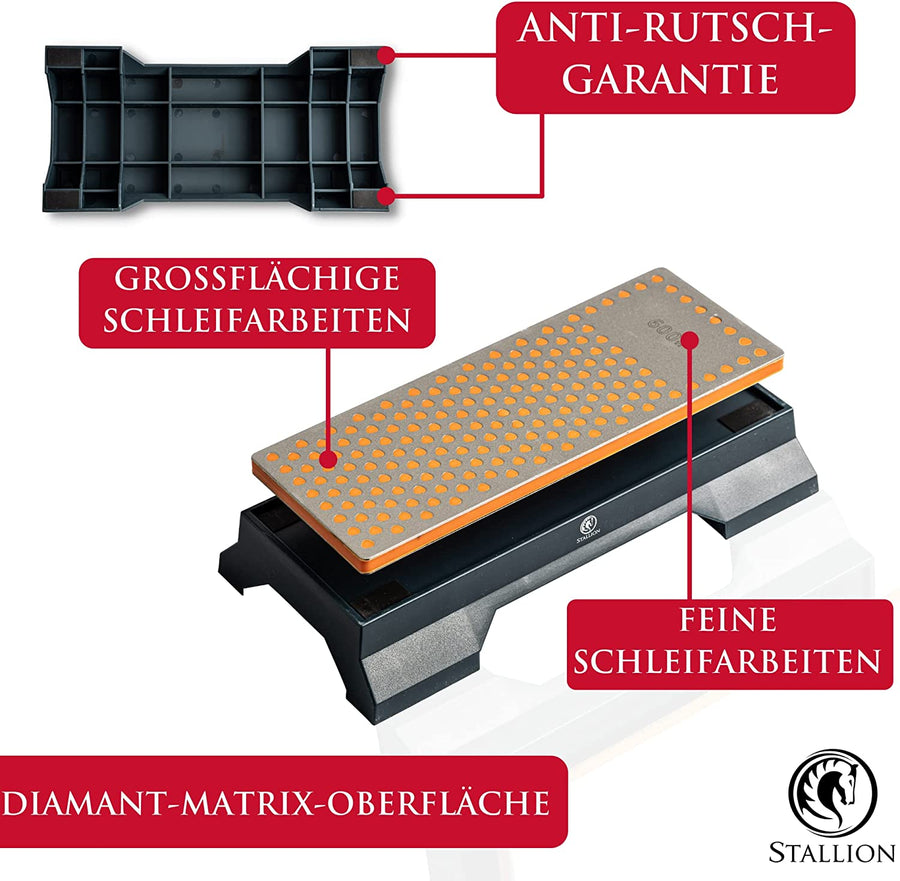 ANTI-RUTSCH-GARANTIE

GROSSFLÄCHIGE SCHLEIFARBEITEN

600

STALLION

FEINE SCHLEIFARBEITEN

DIAMANT-MATRIX-OBERFLÄCHE

STALLION