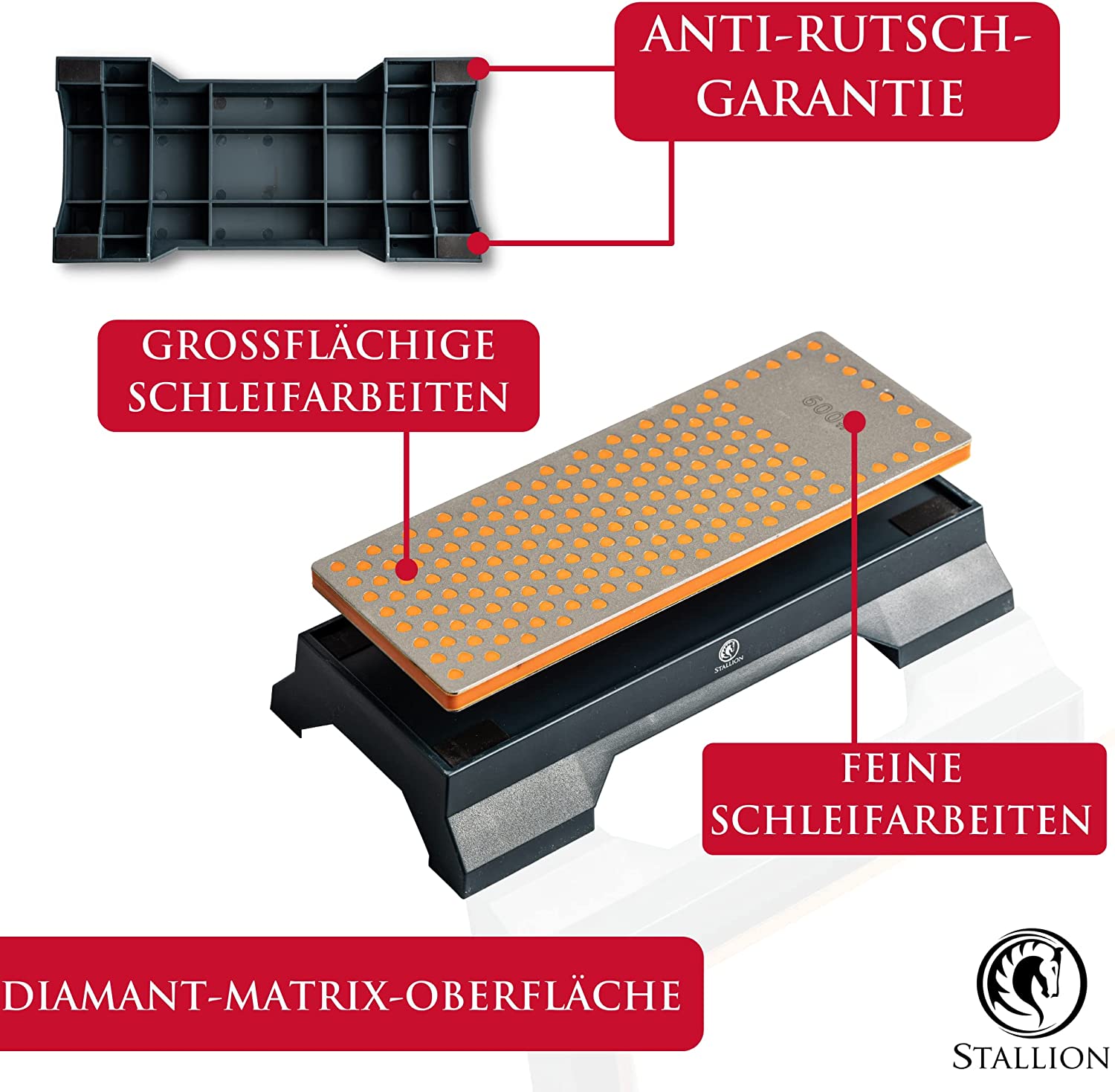 ANTI-RUTSCH-GARANTIE

GROSSFLÄCHIGE SCHLEIFARBEITEN

600

STALLION

FEINE SCHLEIFARBEITEN

DIAMANT-MATRIX-OBERFLÄCHE

STALLION